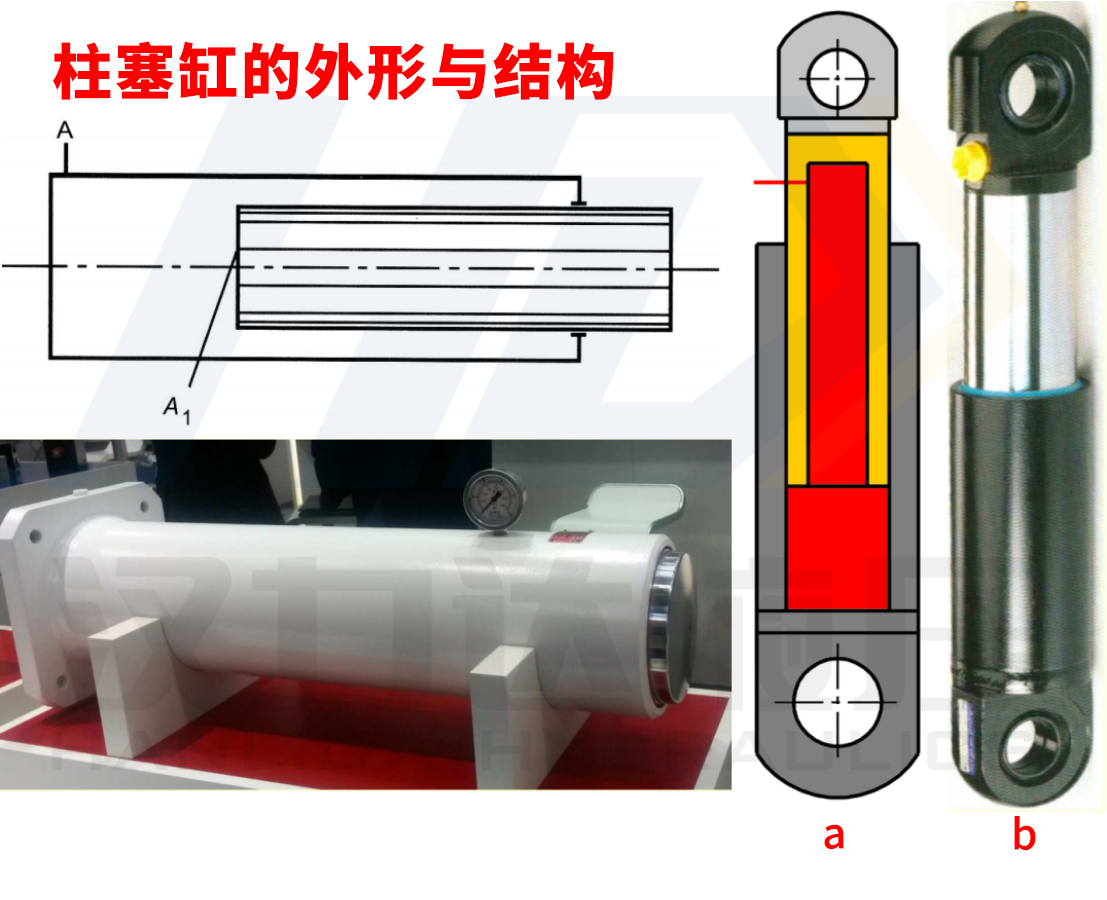 柱塞缸的外形与结构

A

$A_1$

a

b